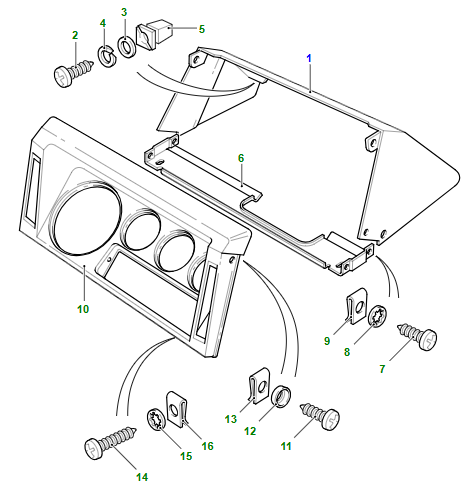 2
4
3
5
1
6
10
9
8
7
13
12
11
16
15
14