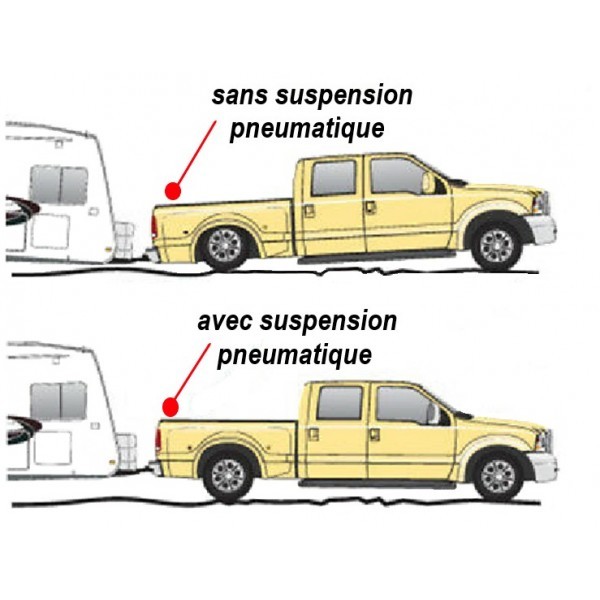 sans suspension pneumatique

avec suspension pneumatique