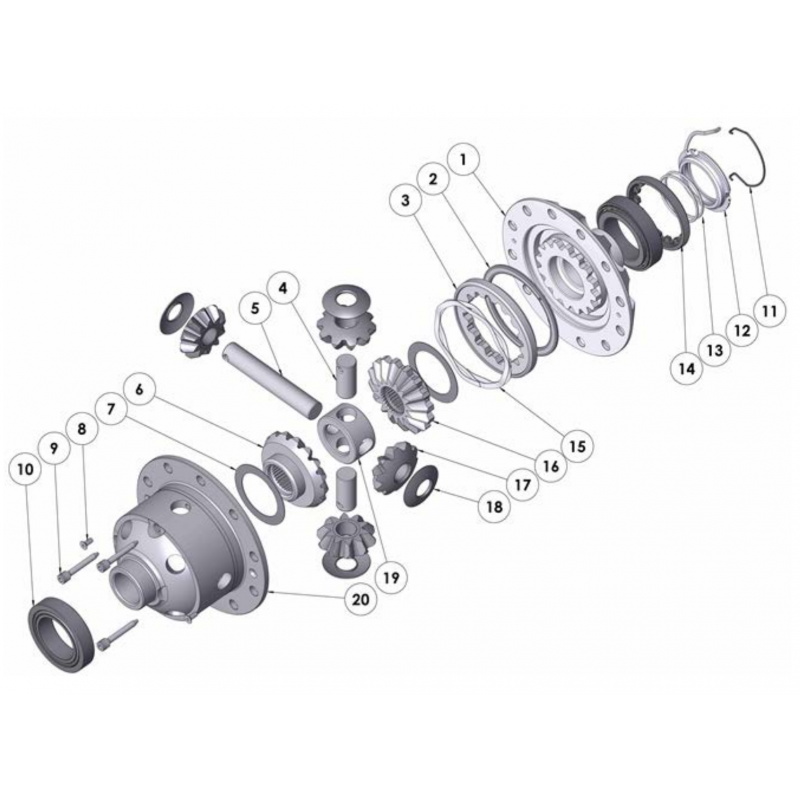 1
2
3
4
5
6
7
8
9
10
11
12
13
14
15
16
17
18
19
20