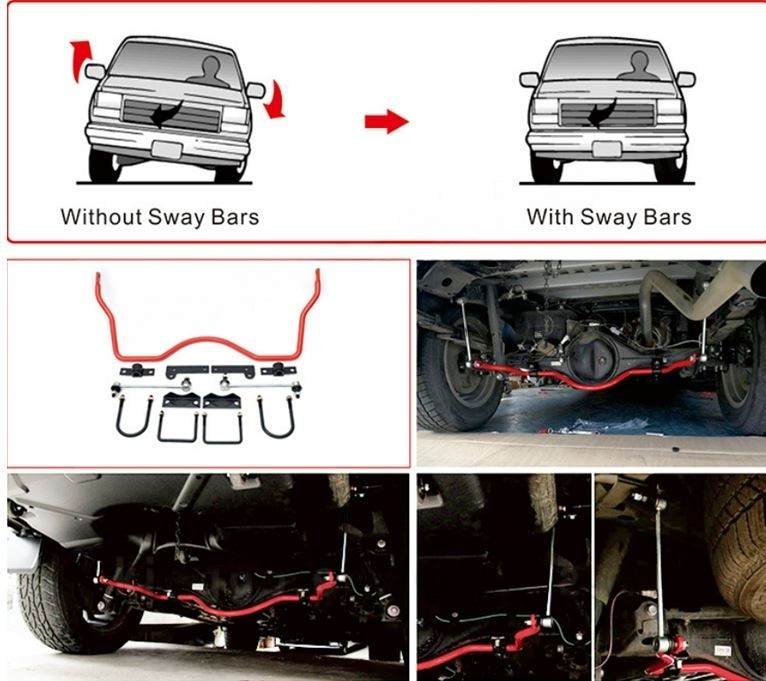 Without Sway Bars

With Sway Bars