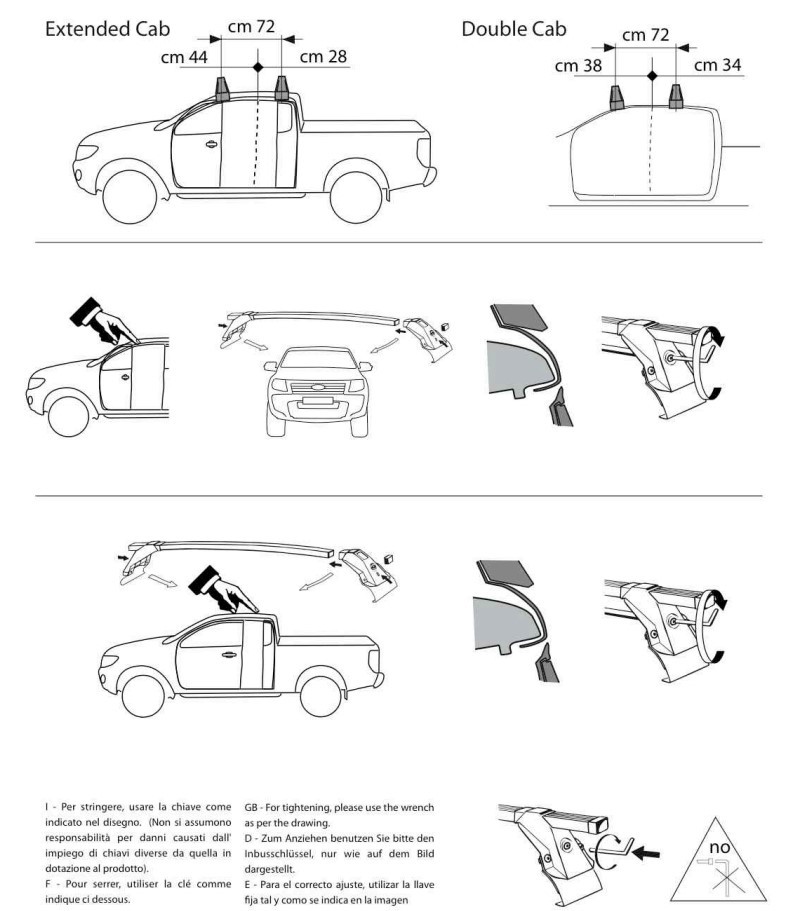 Extended Cab

cm 72
cm 44
cm 28

Double Cab

cm 72
cm 38
cm 34

I - Per stringere, usare la chiave come indicato nel disegno. (Non si assumono responsabilità per danni causati dall' impiego di chiavi diverse da quella in dotazione al prodotto).
F - Pour serrer, utiliser la clé comme indique ci dessous.

GB - For tightening, please use the wrench as per the drawing.
D - Zum Anziehen benutzen Sie bitte den Inbusschlüssel, nur wie auf dem Bild dargestellt.
E - Para el correcto ajuste, utilizar la llave fija tal y como se indica en la imagen

no