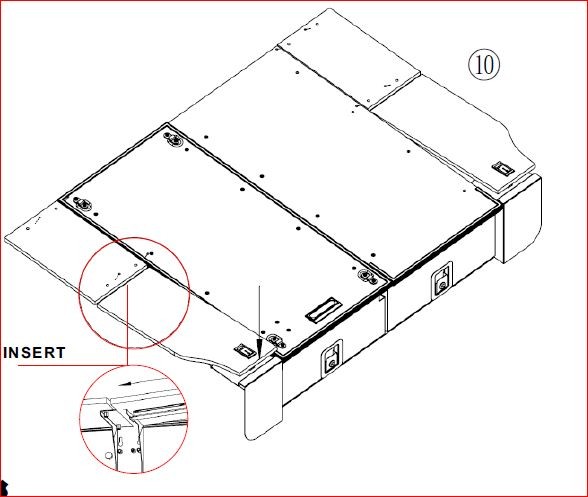 ⑩

INSERT