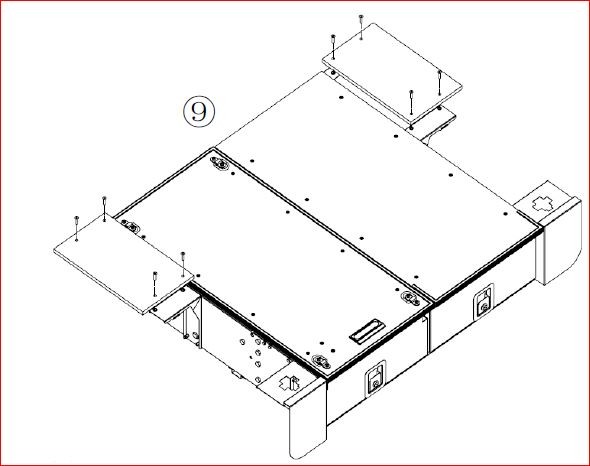 ⑨