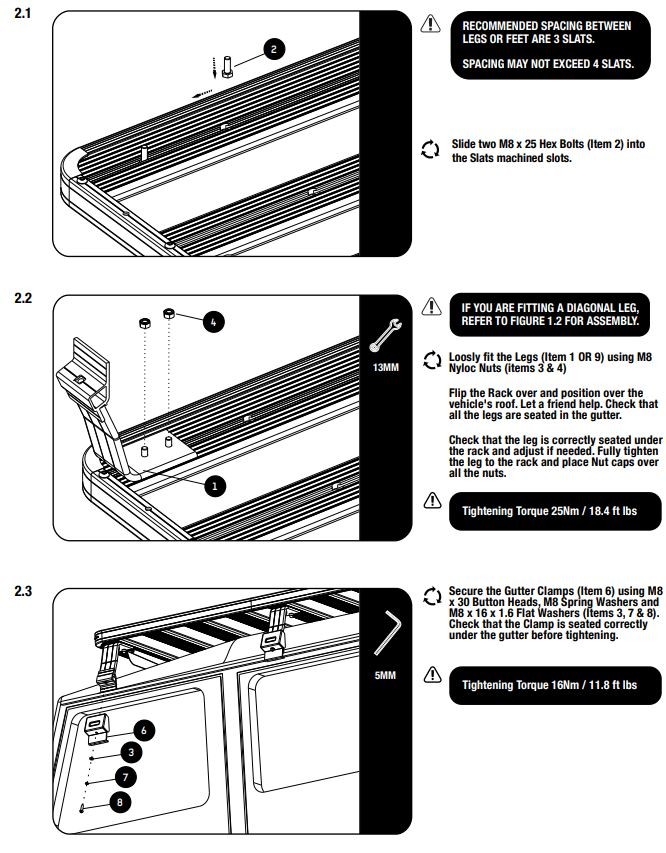 2.1

2

RECOMMENDED SPACING BETWEEN LEGS OR FEET ARE 3 SLATS.

SPACING MAY NOT EXCEED 4 SLATS.

Slide two M8 x 25 Hex Bolts (Item 2) into the Slats machined slots.

2.2

4

1

13MM

IF YOU ARE FITTING A DIAGONAL LEG, REFER TO FIGURE 1.2 FOR ASSEMBLY.

Loosly fit the Legs (Item 1 OR 9) using M8 Nyloc Nuts (items 3 & 4)

Flip the Rack over and position over the vehicle's roof. Let a friend help. Check that all the legs are seated in the gutter.

Check that the leg is correctly seated under the rack and adjust if needed. Fully tighten the leg to the rack and place Nut caps over all the nuts.

Tightening Torque 25Nm / 18.4 ft lbs

2.3

6

3

7

8

5MM

Secure the Gutter Clamps (Item 6) using M8 x 30 Button Heads, M8 Spring Washers and M8 x 16 x 1.6 Flat Washers (Items 3, 7 & 8). Check that the Clamp is seated correctly under the gutter before tightening.

Tightening Torque 16Nm / 11.8 ft lbs