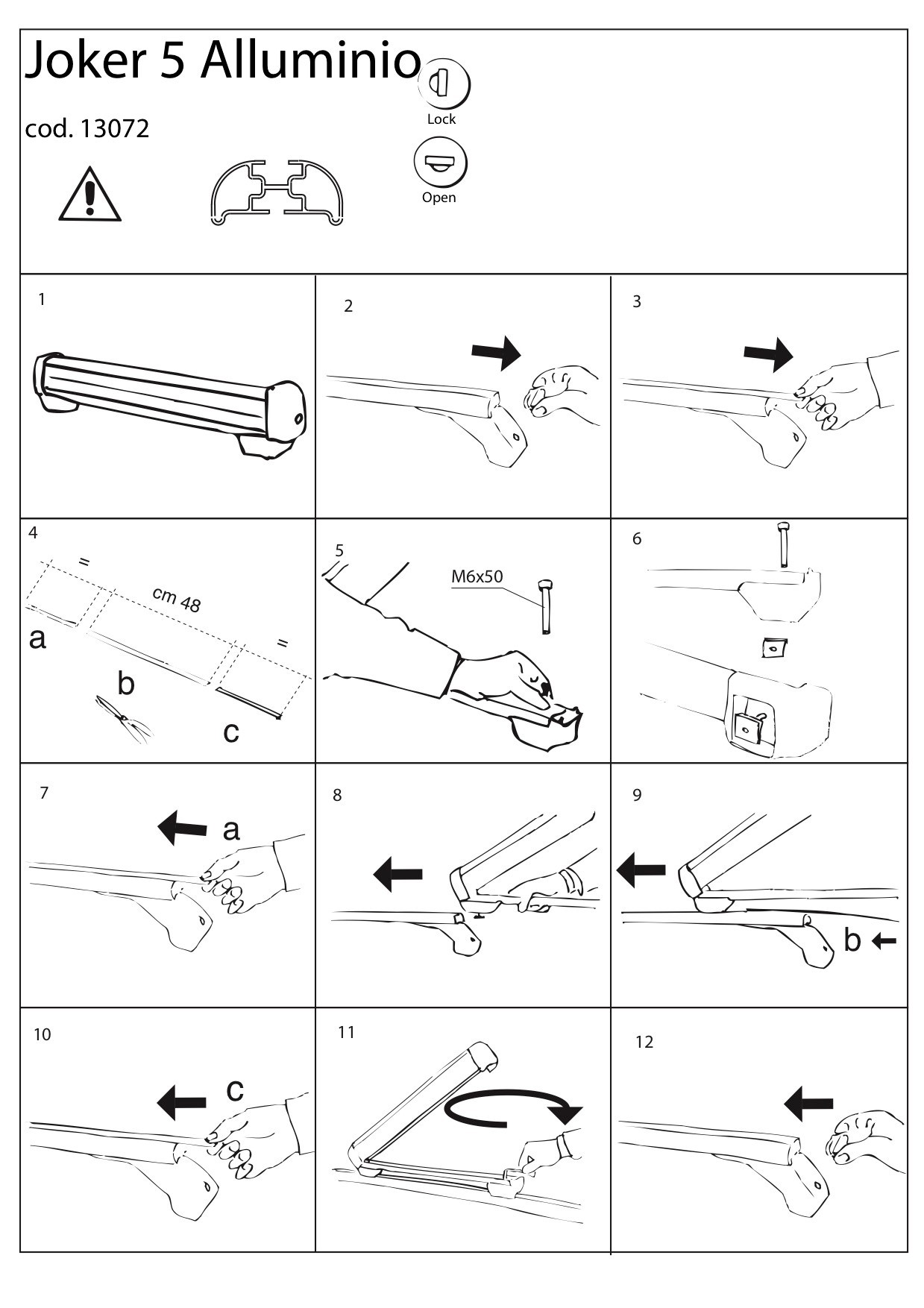 Joker 5 Alluminio

cod. 13072

Lock

Open

1

2

3

4

=

cm 48

=

a

b

c

5

M6x50

6

7

a

8

9

b

10

c

11

12