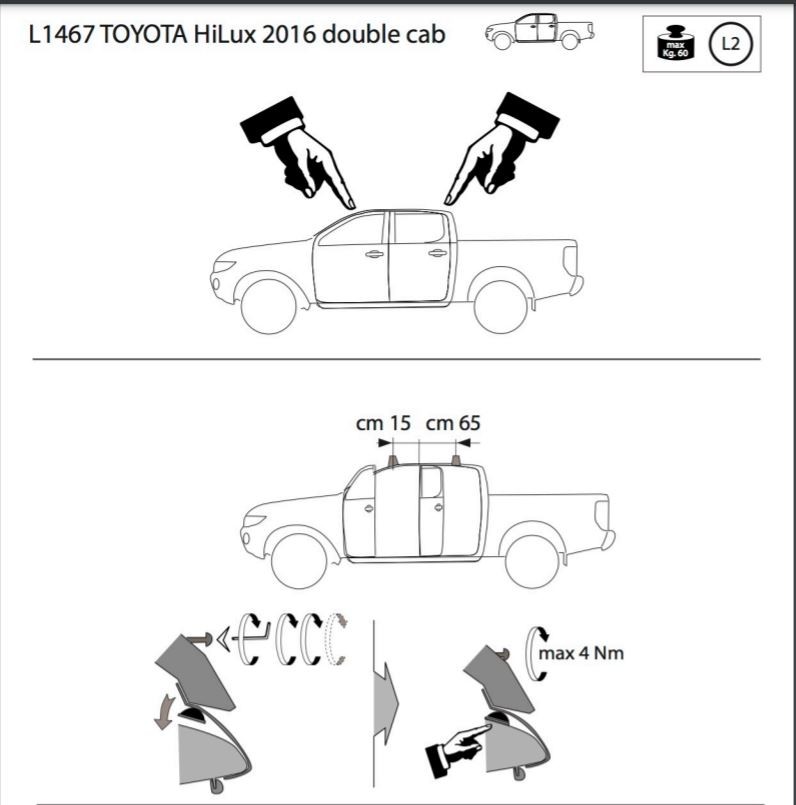 L1467 TOYOTA HiLux 2016 double cab

max Kg. 60

L2

cm 15 cm 65

max 4 Nm