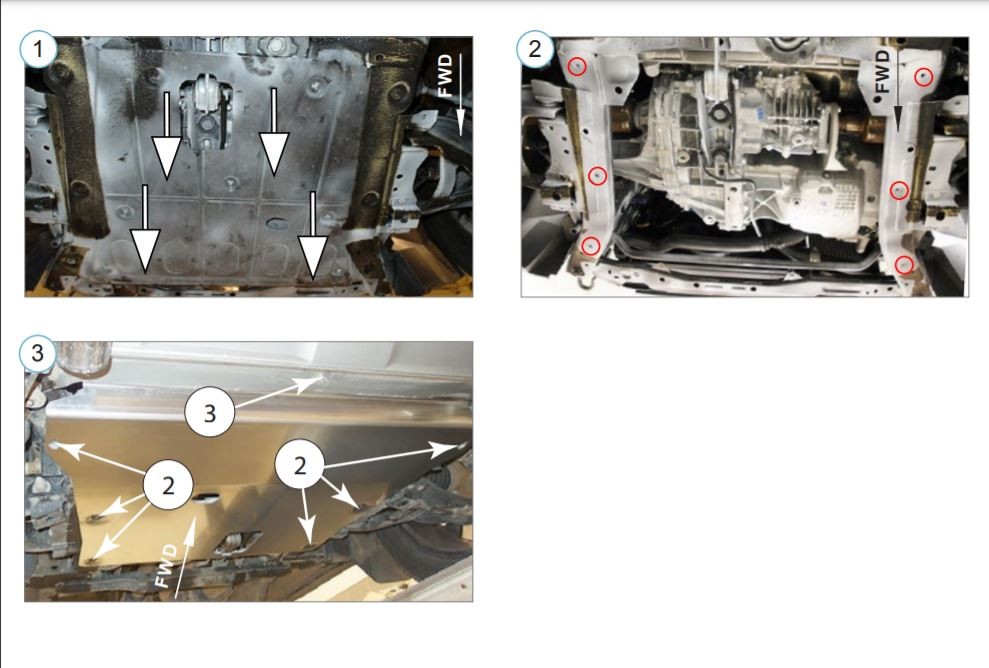 1
FWD

2
FWD

3
3
2
2
FWD