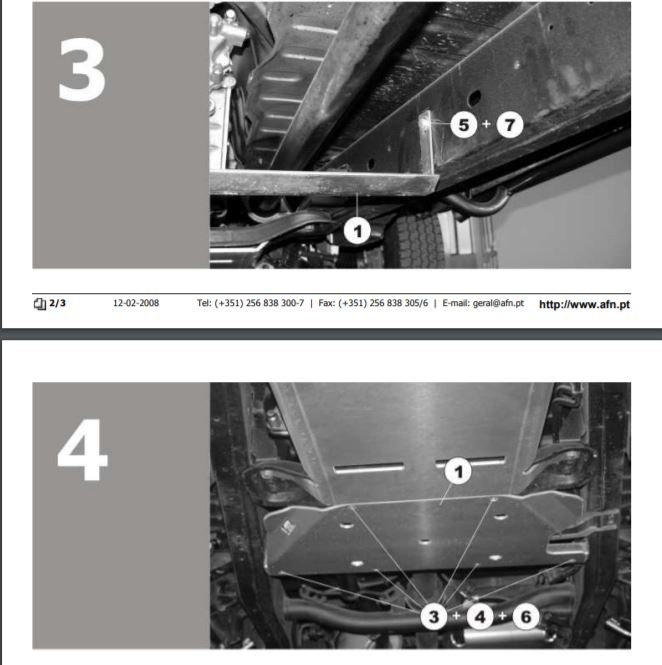 3

5 + 7

1

2/3 12-02-2008 Tel: (+351) 256 838 300-7 | Fax: (+351) 256 838 305/6 | E-mail: geral@afn.pt http://www.afn.pt

4

1

3 + 4 + 6