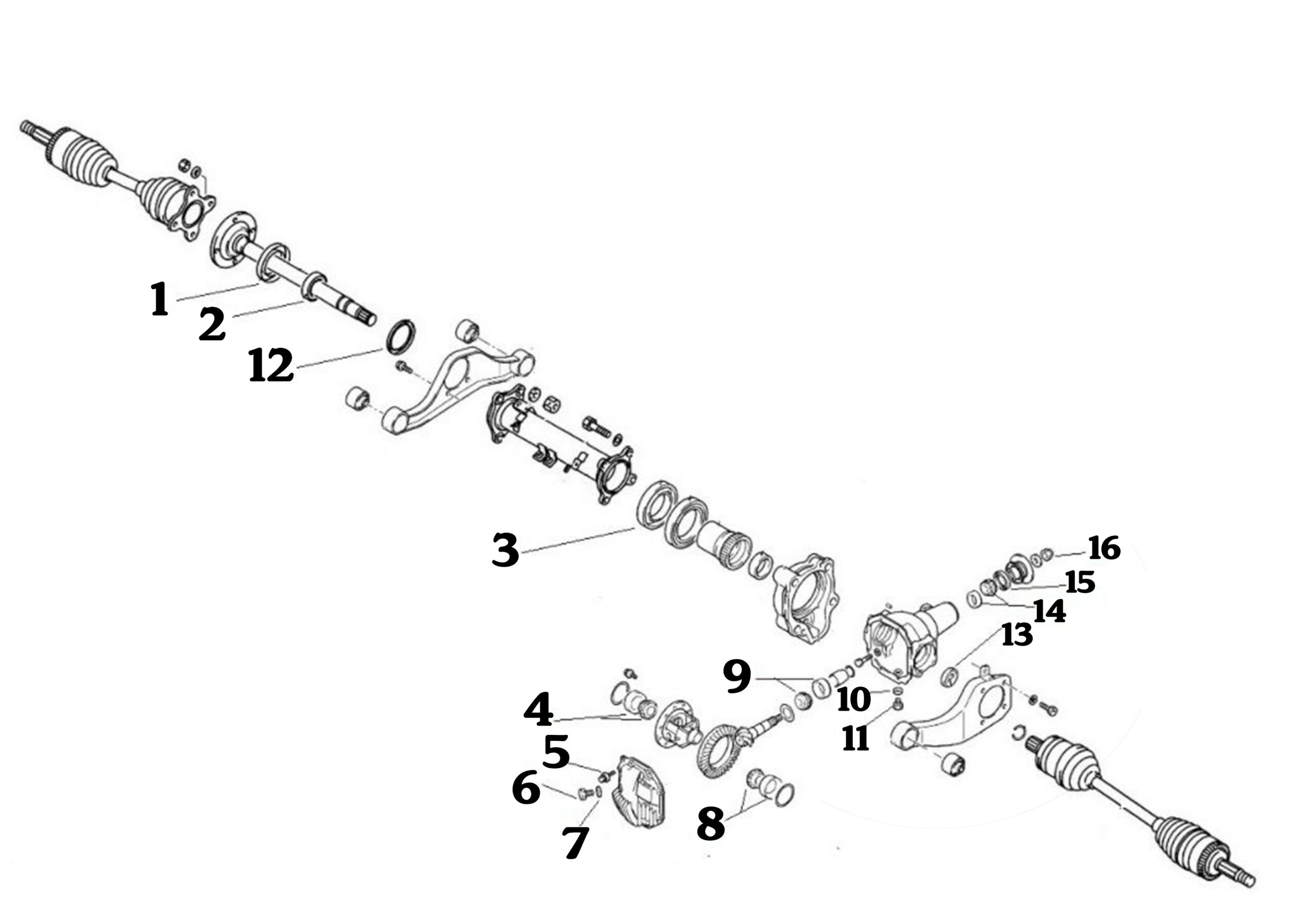 1
2
12
3
16
15
14
13
9
10
11
4
5
6
7
8