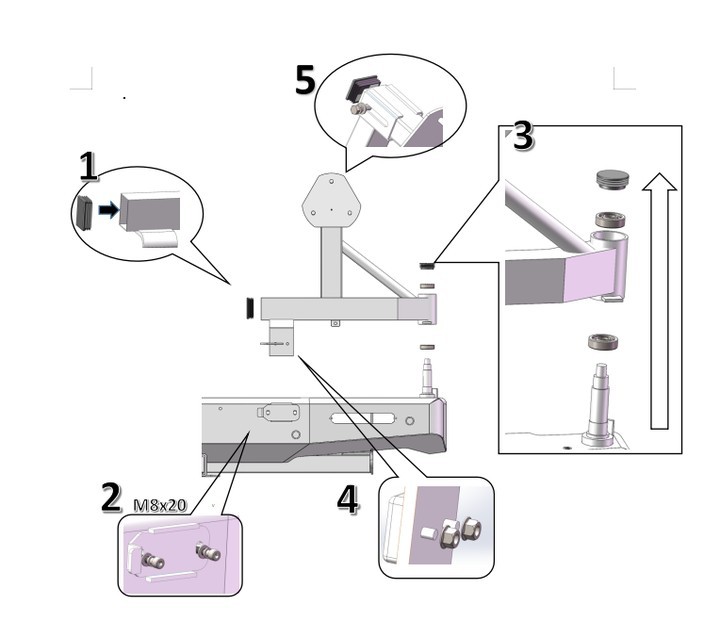 5

1

3

2 M8x20

4