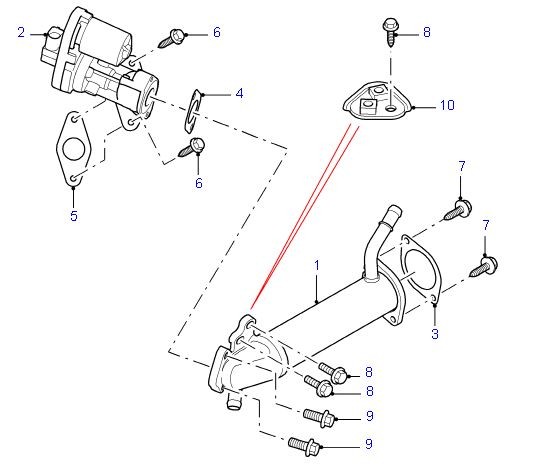 2
6
8
4
10
6
5
7
7
1
3
8
8
9
9