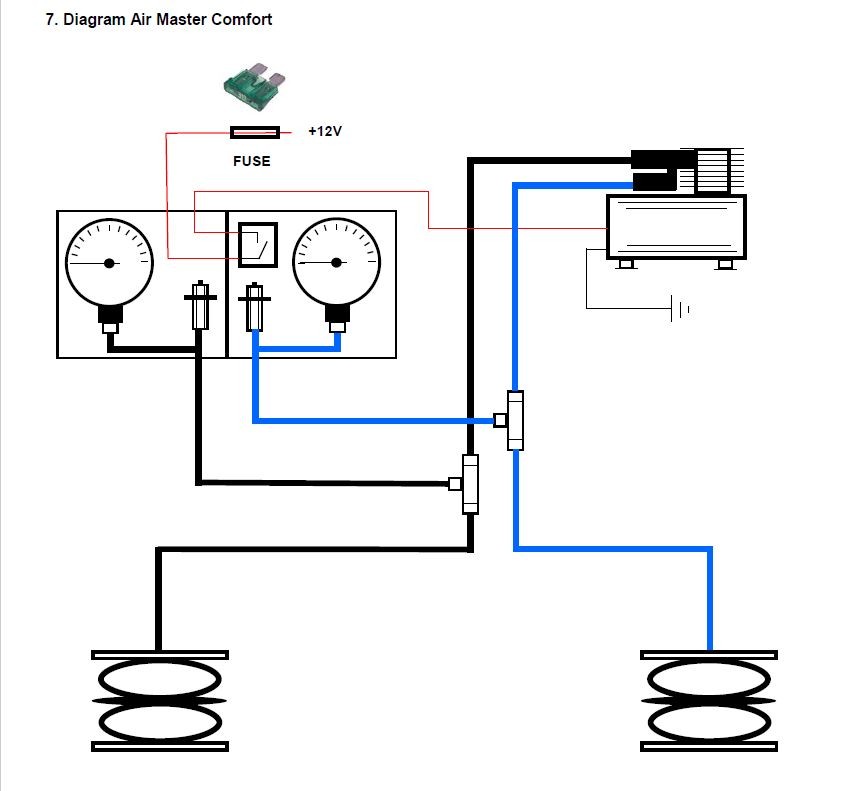 7. Diagram Air Master Comfort

+12V

FUSE