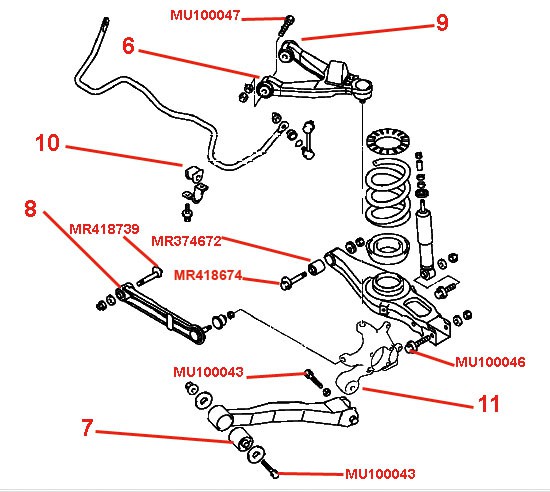 MU100047
9
6
10
8
MR418739
MR374672
MR418674
MU100046
MU100043
11
7
MU100043