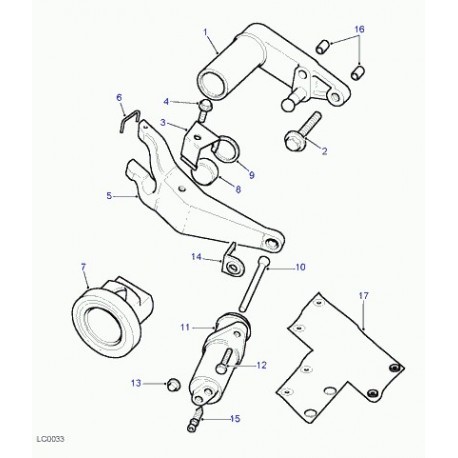 1
16
6
4
3
2
9
8
5
14
10
7
17
11
12
13
15
LC0033