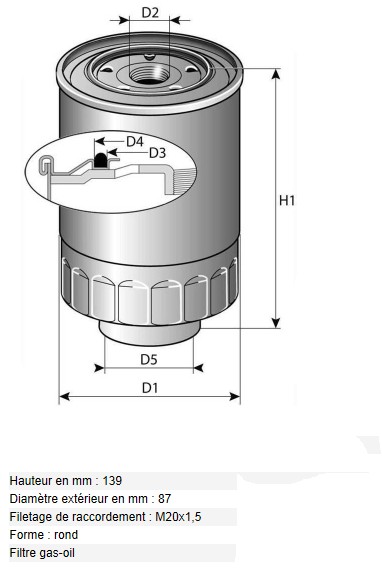 D2

D4

D3

H1

D5

D1

Hauteur en mm : 139

Diamètre extérieur en mm : 87

Filetage de raccordement : M20x1,5

Forme : rond

Filtre gas-oil