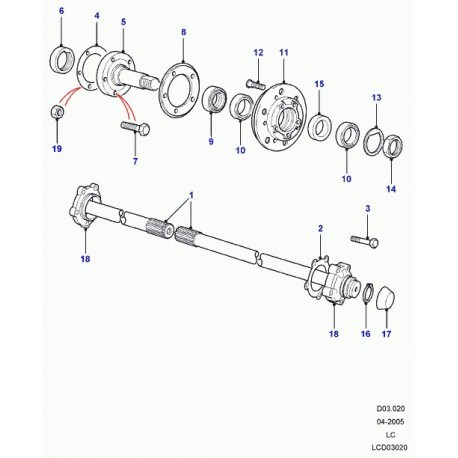 6
4
5
8
12
11
15
13
19
7
9
10
10
14
1
3
2
18
18
16
17

D03.020
04-2005
LC
LCD03020