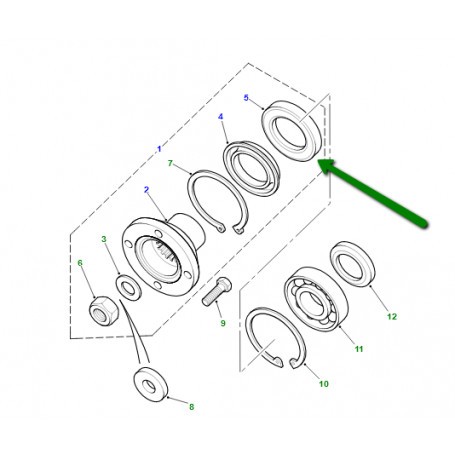 5
4
1
7
2
3
6
9
12
11
10
8