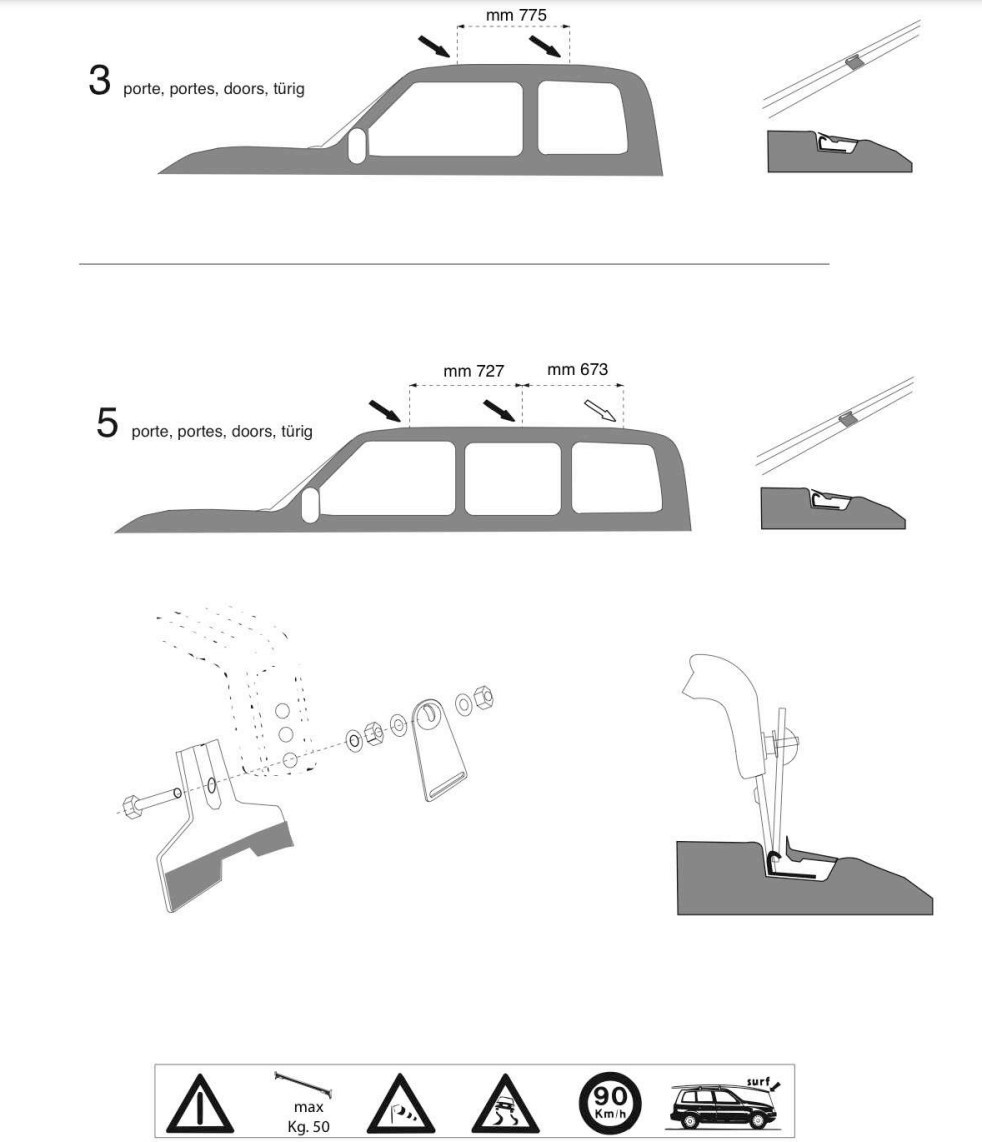 mm 775

3 porte, portes, doors, türig

mm 727 mm 673

5 porte, portes, doors, türig

max
Kg. 50

90
Km/h

surf