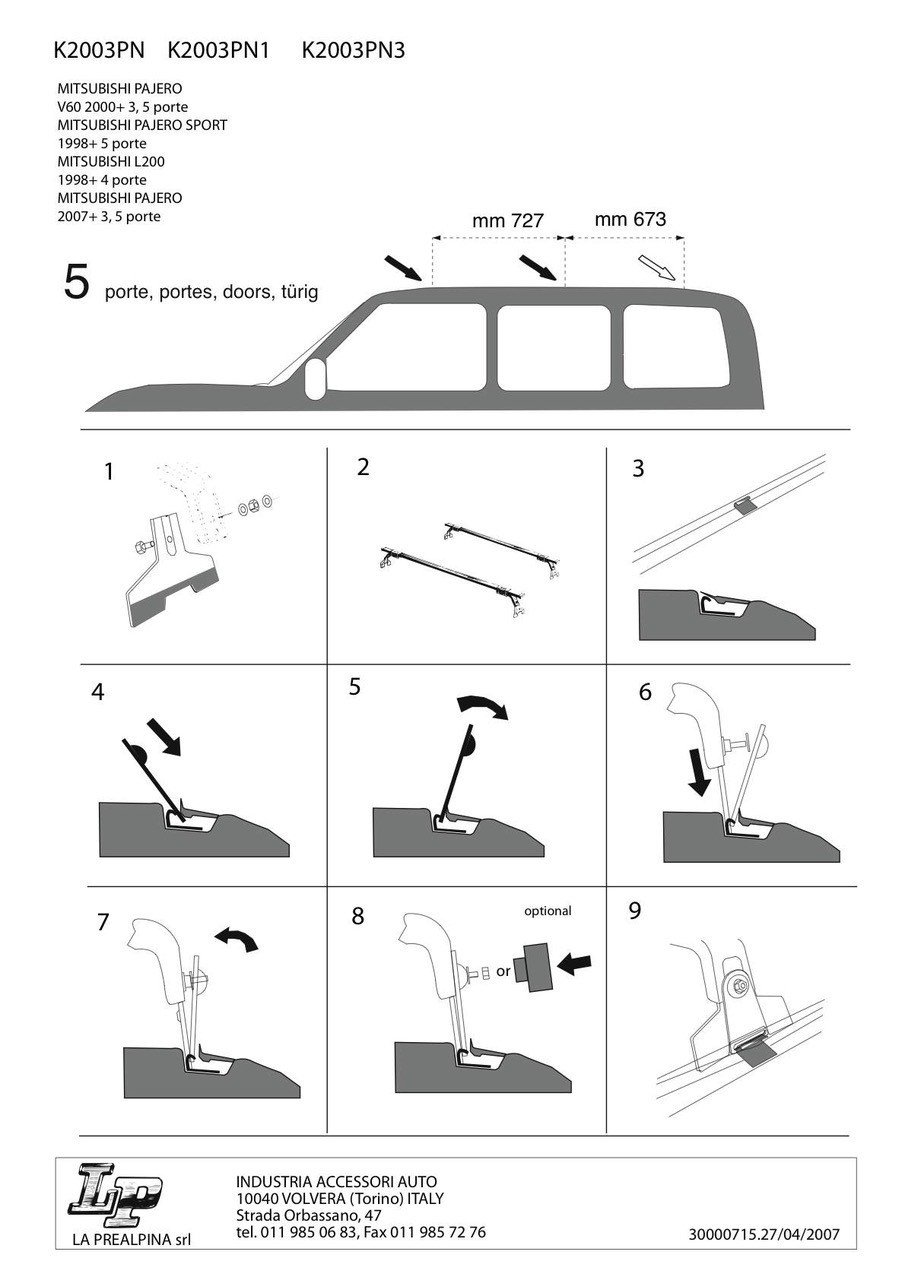 K2003PN K2003PN1 K2003PN3

MITSUBISHI PAJERO
V60 2000+ 3, 5 porte
MITSUBISHI PAJERO SPORT
1998+ 5 porte
MITSUBISHI L200
1998+ 4 porte
MITSUBISHI PAJERO
2007+ 3, 5 porte

mm 727

mm 673

5 porte, portes, doors, türig

1

2

3

4

5

6

7

8

optional

or

9

LP
LA PREALPINA srl

INDUSTRIA ACCESSORI AUTO
10040 VOLVERA (Torino) ITALY
Strada Orbassano, 47
tel. 011 985 06 83, Fax 011 985 72 76

30000715.27/04/2007